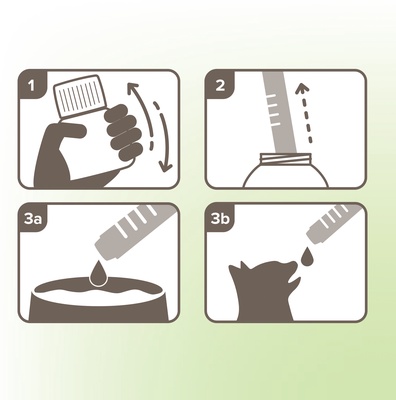 1

2

3a

3b